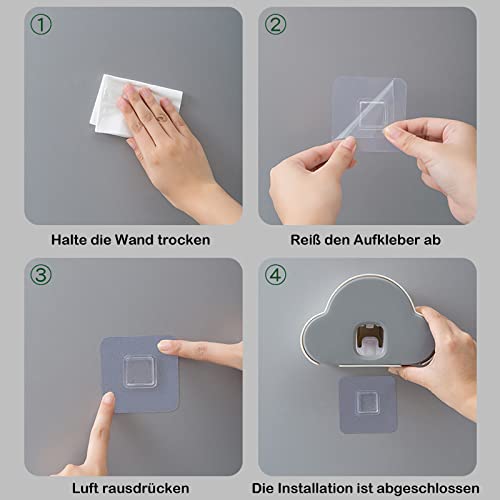 ①

Halte die Wand trocken

②

Reiß den Aufkleber ab

③

Luft rausdrücken

④

Die Installation ist abgeschlossen