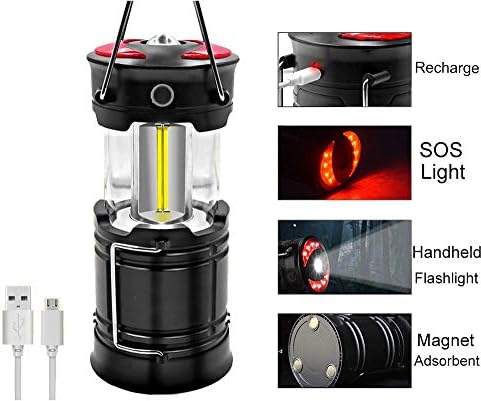 Recharge

SOS Light

Handheld Flashlight

Magnet Adsorbent