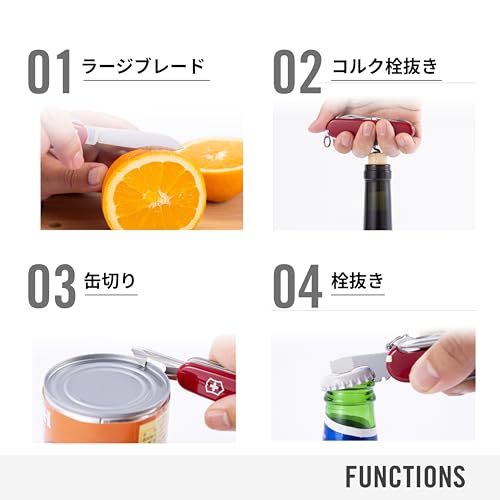 01 ラージブレード

02 コルク栓抜き

03 缶切り

04 栓抜き

FUNCTIONS