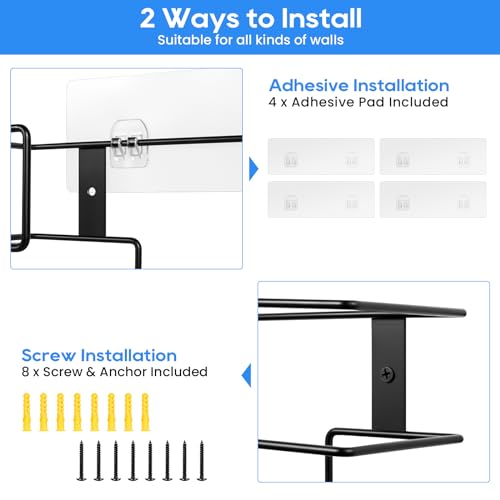 2 Ways to Install
Suitable for all kinds of walls

Adhesive Installation
4 x Adhesive Pad Included

Screw Installation
8 x Screw & Anchor Included