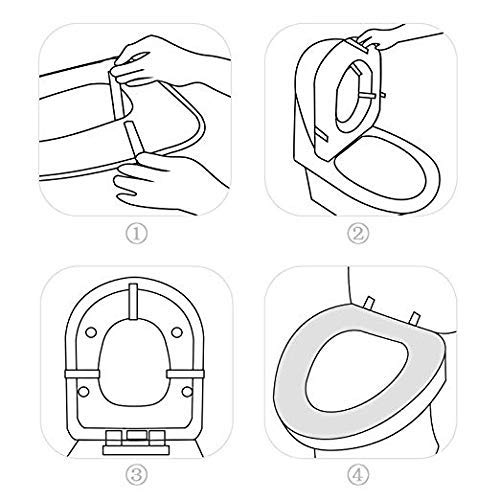 ①

②

③

④