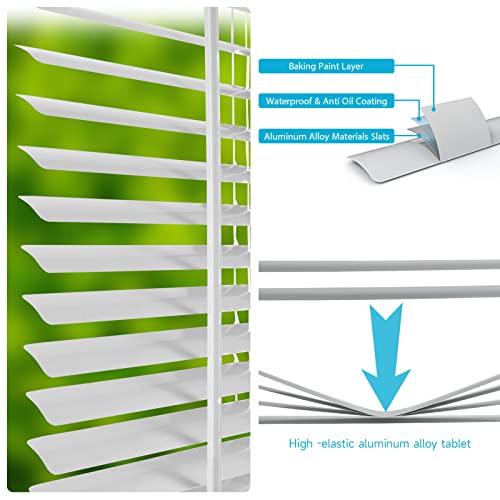 Baking Paint Layer

Waterproof & Anti Oil Coating

Aluminum Alloy Materials Slats

High -elastic aluminum alloy tablet