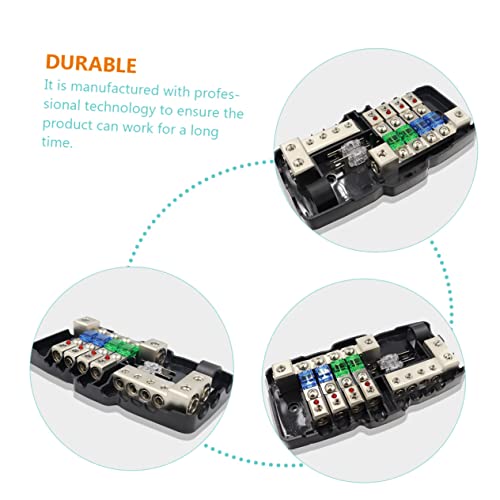 DURABLE

It is manufactured with professional technology to ensure the product can work for a long time.