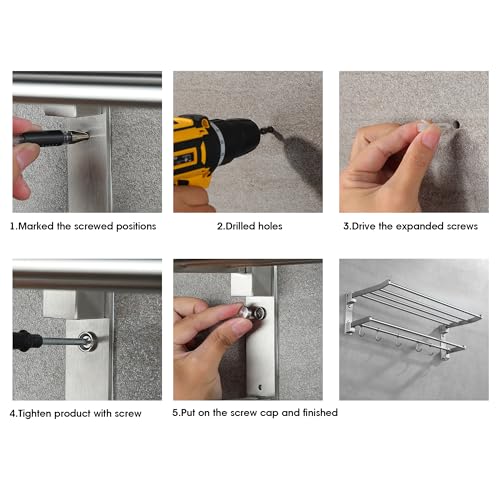 1.Marked the screwed positions

2.Drilled holes

3.Drive the expanded screws

4.Tighten product with screw

5.Put on the screw cap and finished