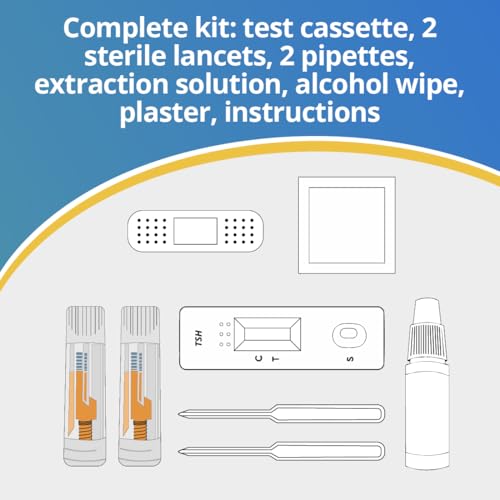 Complete kit: test cassette, 2 sterile lancets, 2 pipettes, extraction solution, alcohol wipe, plaster, instructions

TSH

C T

S