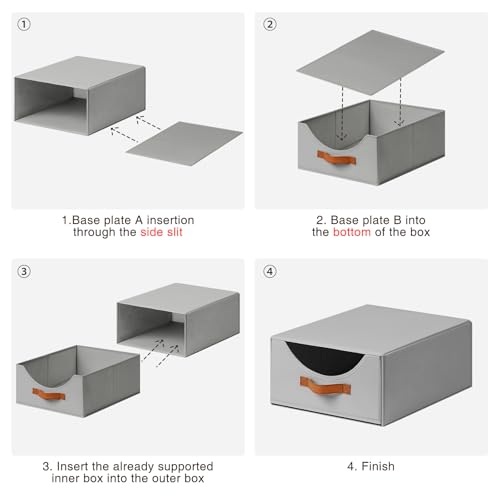 ①

1.Base plate A insertion through the side slit

②

2. Base plate B into the bottom of the box

③

3. Insert the already supported inner box into the outer box

④

4. Finish