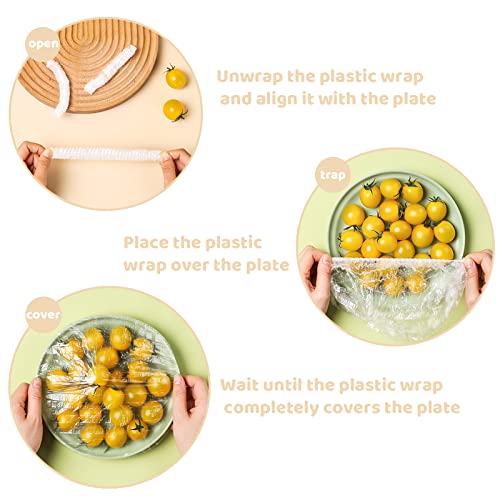 open

Unwrap the plastic wrap and align it with the plate

trap

Place the plastic wrap over the plate

cover

Wait until the plastic wrap completely covers the plate