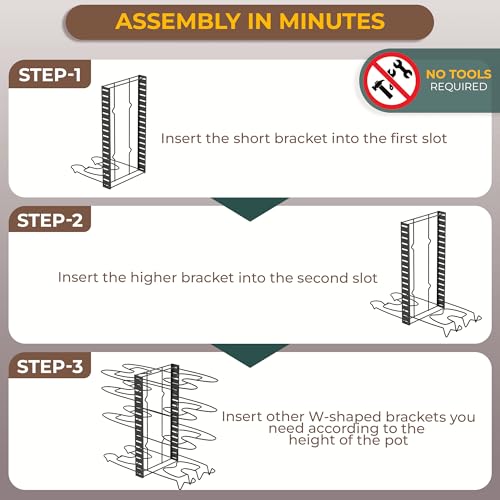 ASSEMBLY IN MINUTES

STEP-1

NO TOOLS REQUIRED

Insert the short bracket into the first slot

STEP-2

Insert the higher bracket into the second slot

STEP-3

Insert other W-shaped brackets you need according to the height of the pot