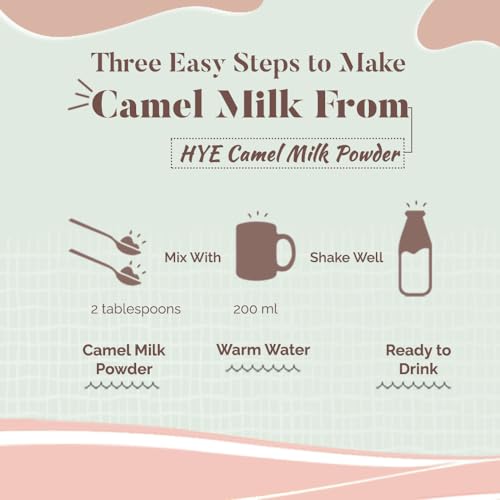 Three Easy Steps to Make
Camel Milk From
HYE Camel Milk Powder

Mix With

Shake Well

2 tablespoons

200 ml

Camel Milk Powder

Warm Water

Ready to Drink