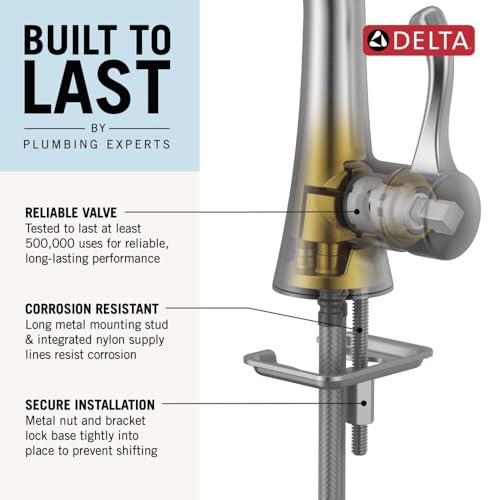 BUILT TO LAST

BY

PLUMBING EXPERTS

DELTA

RELIABLE VALVE
Tested to last at least 500,000 uses for reliable, long-lasting performance

CORROSION RESISTANT
Long metal mounting stud & integrated nylon supply lines resist corrosion

SECURE INSTALLATION
Metal nut and bracket lock base tightly into place to prevent shifting