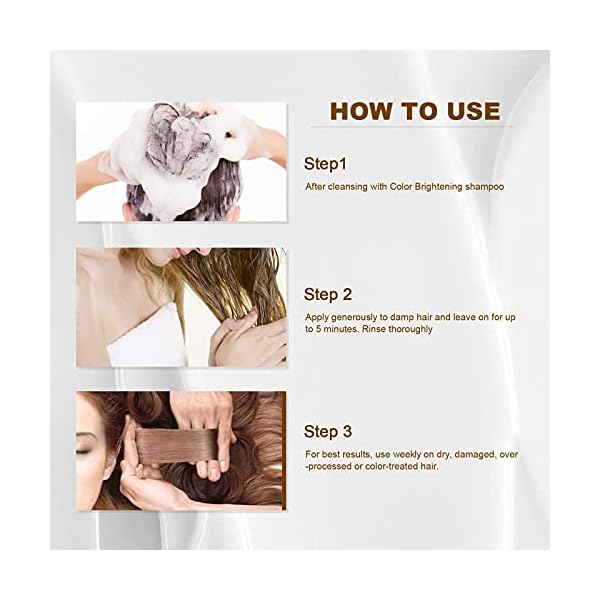 HOW TO USE

Step1

After cleansing with Color Brightening shampoo

Step 2

Apply generously to damp hair and leave on for up to 5 minutes. Rinse thoroughly

Step 3

For best results, use weekly on dry, damaged, over -processed or color-treated hair.