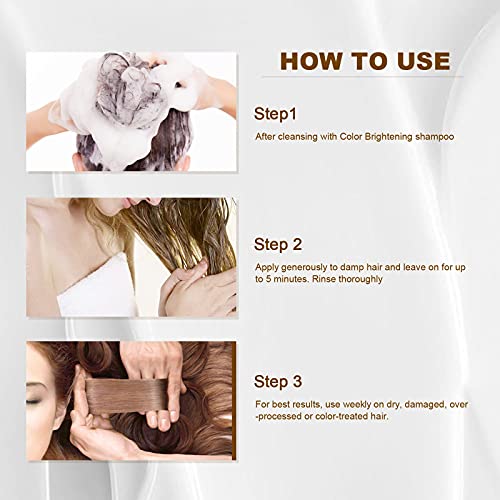 HOW TO USE

Step1

After cleansing with Color Brightening shampoo

Step 2

Apply generously to damp hair and leave on for up to 5 minutes. Rinse thoroughly

Step 3

For best results, use weekly on dry, damaged, over -processed or color-treated hair.