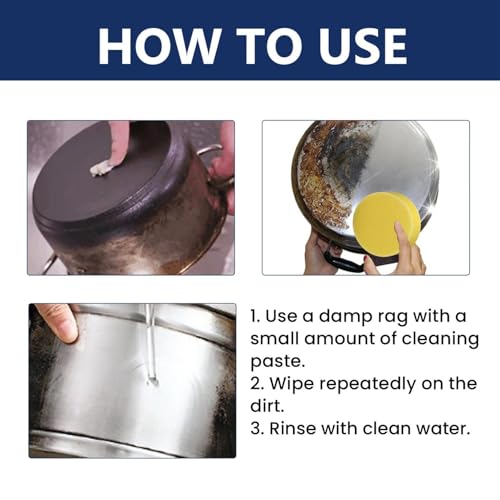 HOW TO USE

1. Use a damp rag with a small amount of cleaning paste.
2. Wipe repeatedly on the dirt.
3. Rinse with clean water.