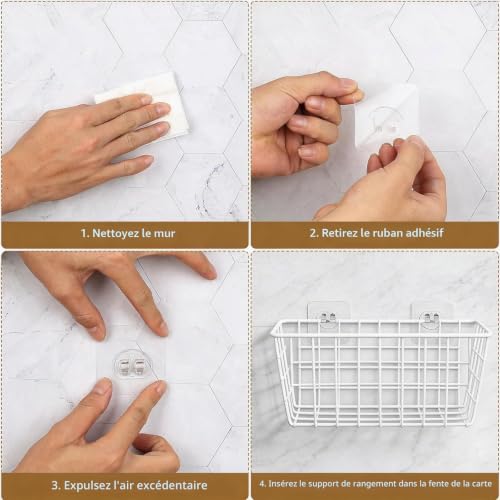 1. Nettoyez le mur

2. Retirez le ruban adhésif

3. Expulsez l'air excédentaire

4. Insérez le support de rangement dans la fente de la carte