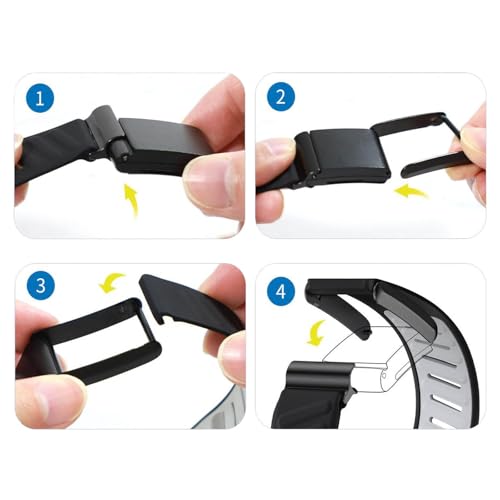 1

2

3

4