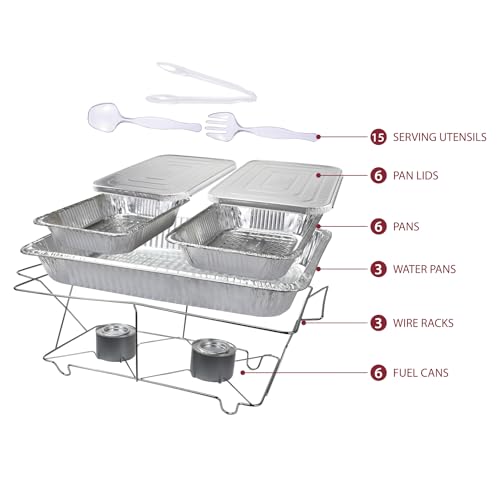 15 SERVING UTENSILS

6 PAN LIDS

6 PANS

3 WATER PANS

3 WIRE RACKS

6 FUEL CANS