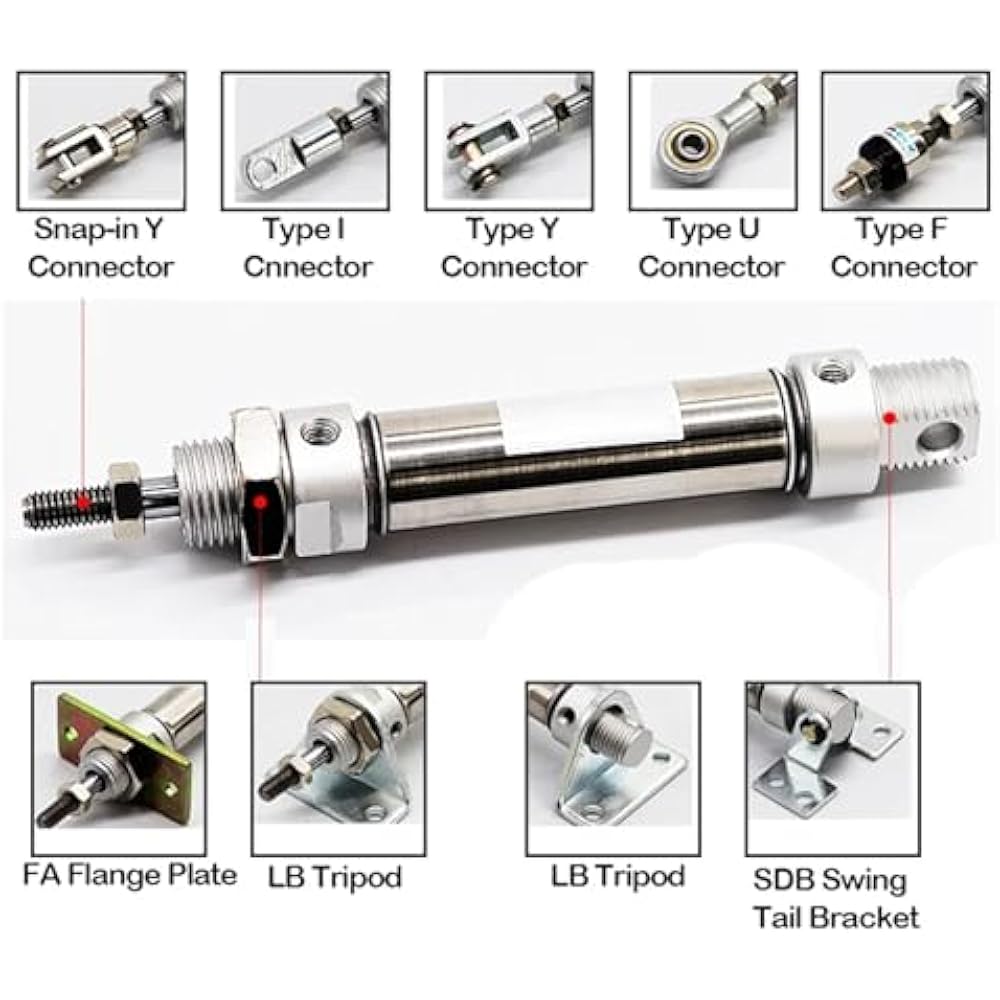 Snap-in Y Connector

Type I Cnnector

Type Y Connector

Type U Connector

Type F Connector

FA Flange Plate

LB Tripod

LB Tripod

SDB Swing Tail Bracket