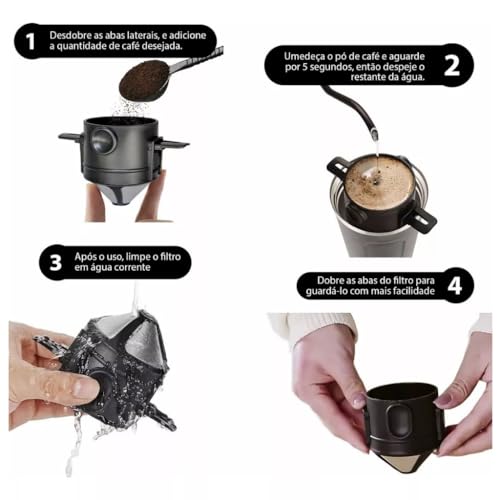 1 Desdobre as abas laterais, e adicione a quantidade de café desejada.

Umedeça o pó de café e aguarde por 5 segundos, então despeje o restante da água. 2

3 Após o uso, limpe o filtro em água corrente

Dobre as abas do filtro para guardá-lo com mais facilidade 4