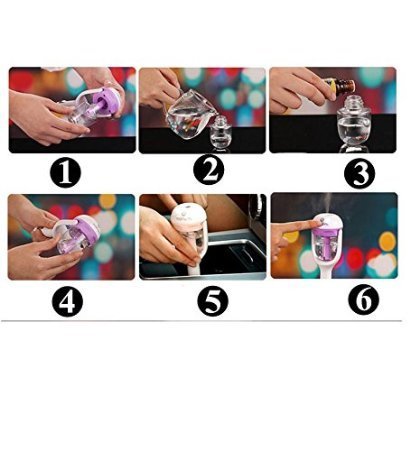 1

2

3

4

5

6