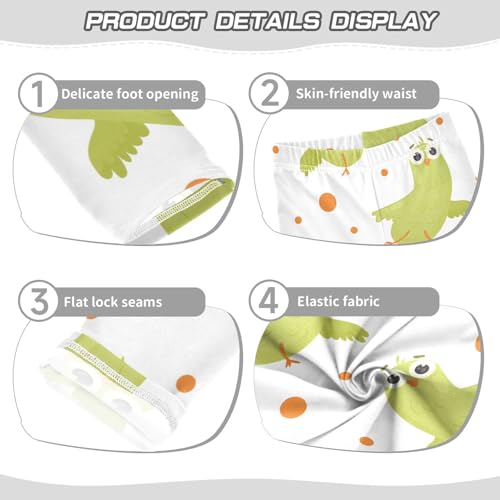 PRODUCT DETAILS DISPLAY

1 Delicate foot opening

2 Skin-friendly waist

3 Flat lock seams

4 Elastic fabric