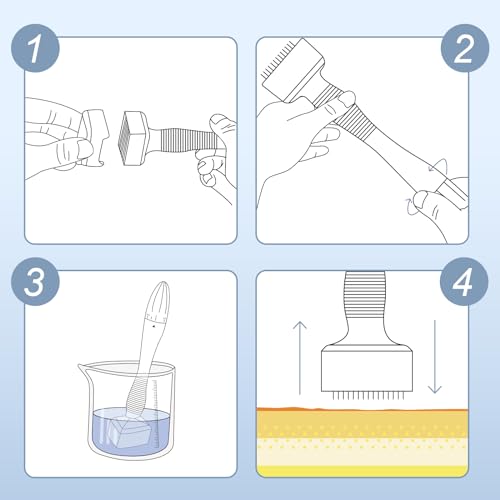 1
2
3
4