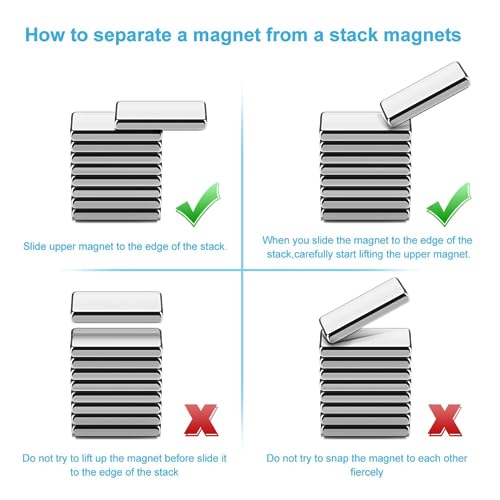 How to separate a magnet from a stack magnets

Slide upper magnet to the edge of the stack.

When you slide the magnet to the edge of the stack,carefully start lifting the upper magnet.

Do not try to lift up the magnet before slide it to the edge of the stack

Do not try to snap the magnet to each other fiercely