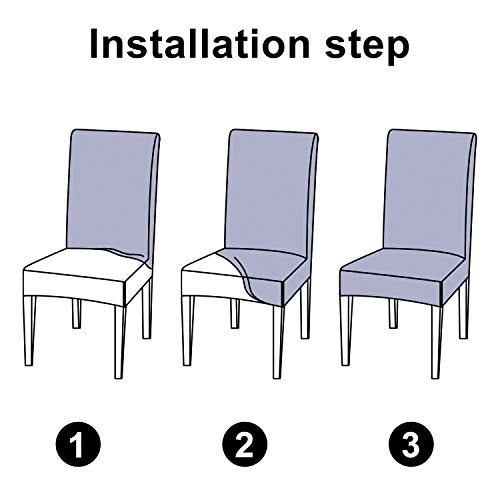 Installation step

1

2

3