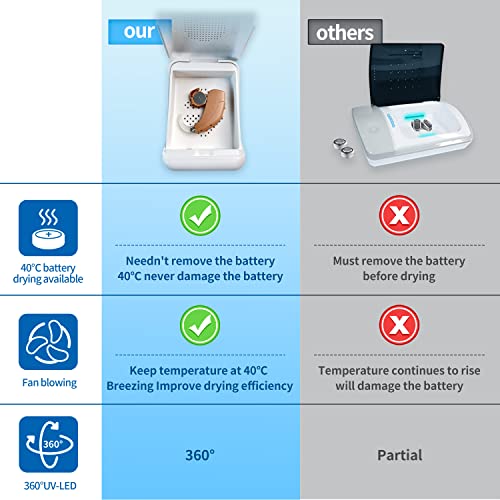 | | our | others |
|---|---|---|
| 40°C battery drying available | Needn't remove the battery 40°C never damage the battery | Must remove the battery before drying |
| Fan blowing | Keep temperature at 40°C Breezing Improve drying efficiency | Temperature continues to rise will damage the battery |
| 360° 360°UV-LED | 360° | Partial |