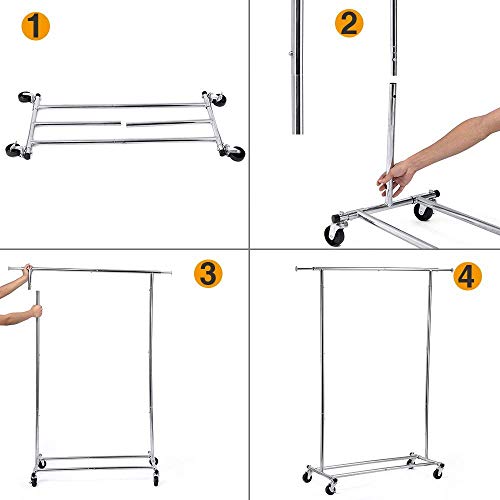 1

2

3

4