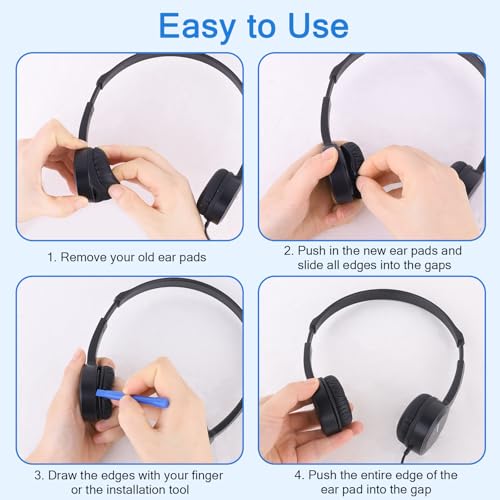 Easy to Use

1. Remove your old ear pads

2. Push in the new ear pads and slide all edges into the gaps

3. Draw the edges with your finger or the installation tool

4. Push the entire edge of the ear pad into the gap