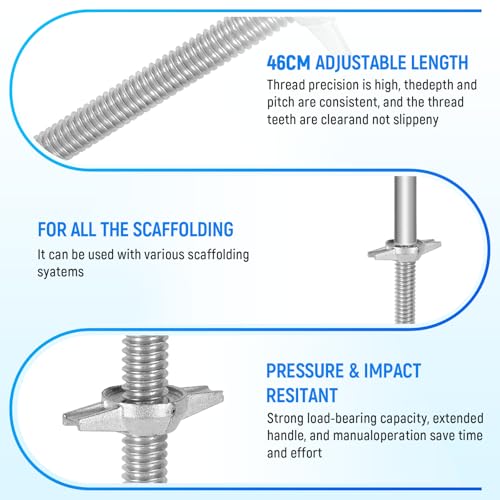 46CM ADJUSTABLE LENGTH
Thread precision is high, thedepth and pitch are consistent, and the thread teeth are clearand not slippeny

FOR ALL THE SCAFFOLDING
It can be used with various scaffolding syatems

PRESSURE & IMPACT RESITANT
Strong load-bearing capacity, extended handle, and manualoperation save time and effort