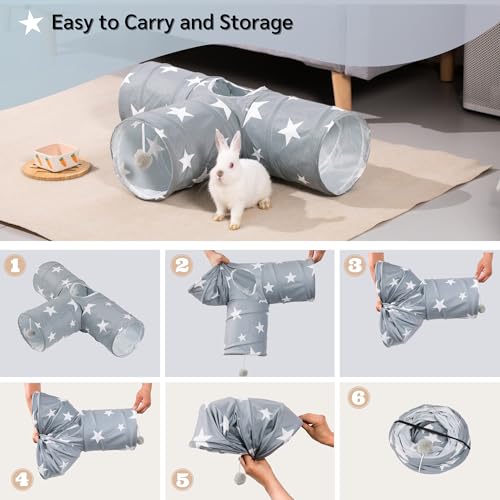 Easy to Carry and Storage

1

2

3

4

5

6