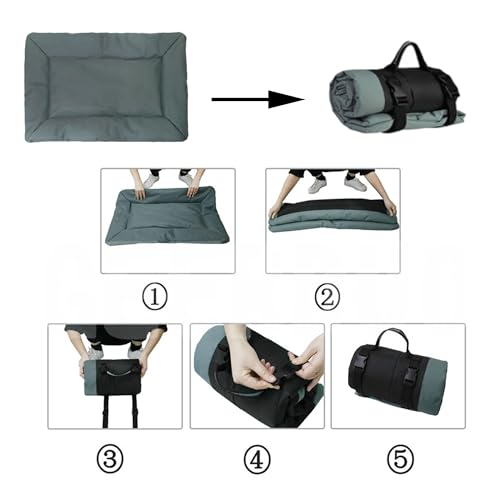 ①

②

③

④

⑤