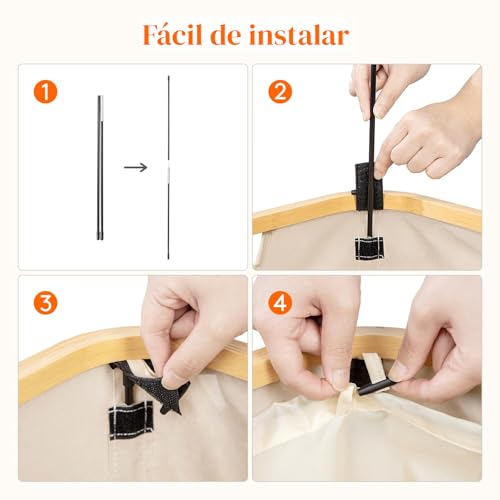 Fácil de instalar

1

2

3

4