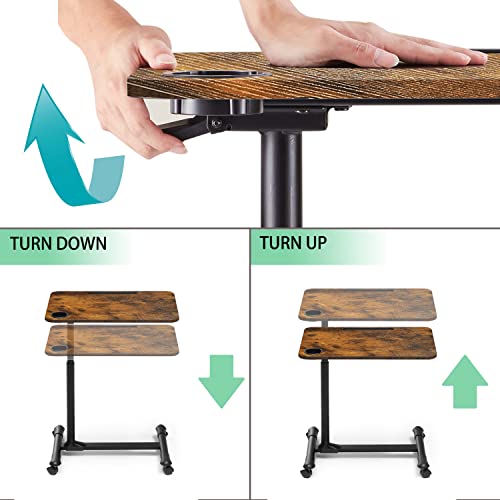 TURN DOWN

TURN UP