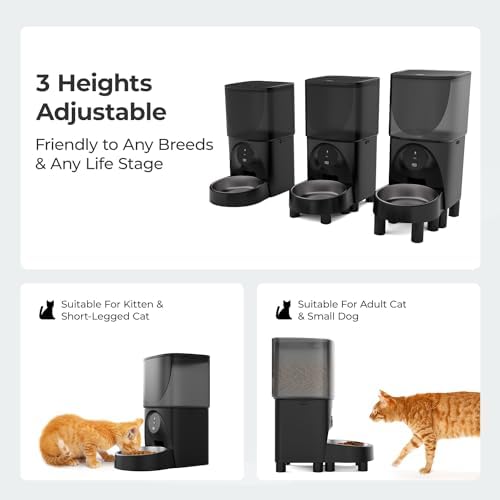 3 Heights Adjustable

Friendly to Any Breeds & Any Life Stage

Suitable For Kitten & Short-Legged Cat

Suitable For Adult Cat & Small Dog