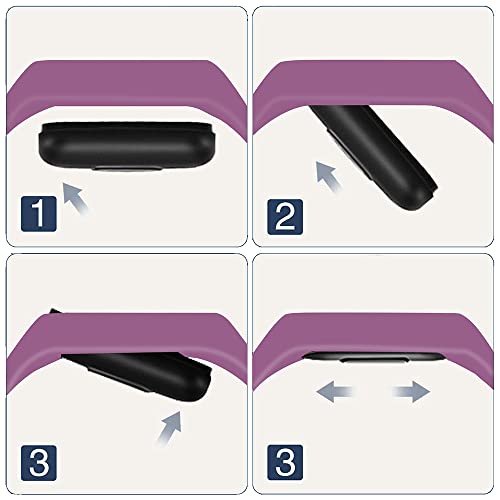 1

2

3

3