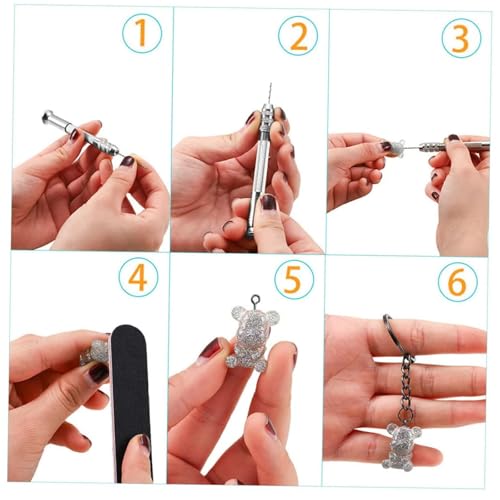 1
2
3
4
5
6