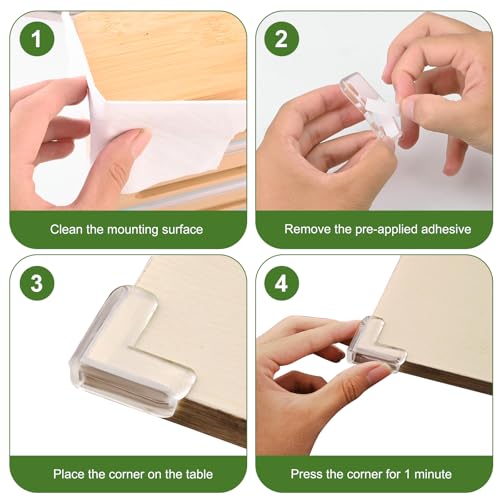 1
Clean the mounting surface

2
Remove the pre-applied adhesive

3
Place the corner on the table

4
Press the corner for 1 minute