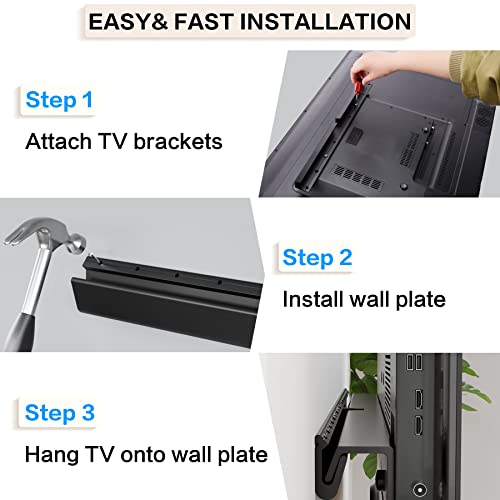 EASY& FAST INSTALLATION

Step 1

Attach TV brackets

Step 2

Install wall plate

Step 3

Hang TV onto wall plate