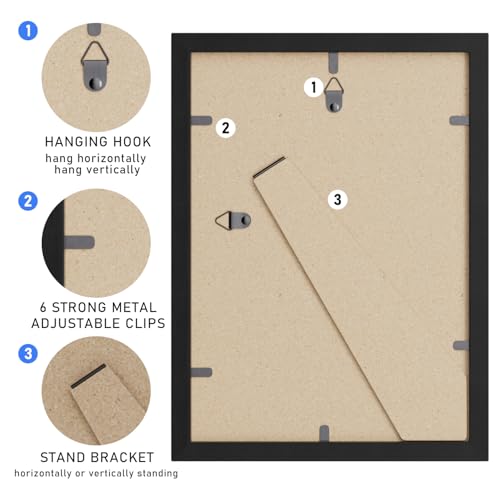 1

HANGING HOOK
hang horizontally
hang vertically

2

6 STRONG METAL
ADJUSTABLE CLIPS

3

STAND BRACKET
horizontally or vertically standing

1

2

3