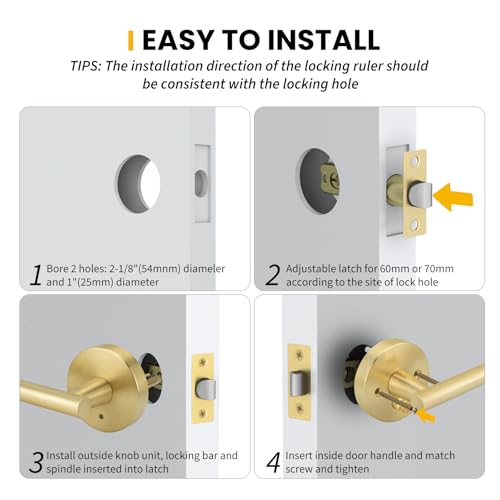 EASY TO INSTALL

TIPS: The installation direction of the locking ruler should be consistent with the locking hole

1 Bore 2 holes: 2-1/8"(54mnm) diameler and 1"(25mm) diameter

2 Adjustable latch for 60mm or 70mm according to the site of lock hole

3 Install outside knob unit, locking bar and spindle inserted into latch

4 Insert inside door handle and match screw and tighten