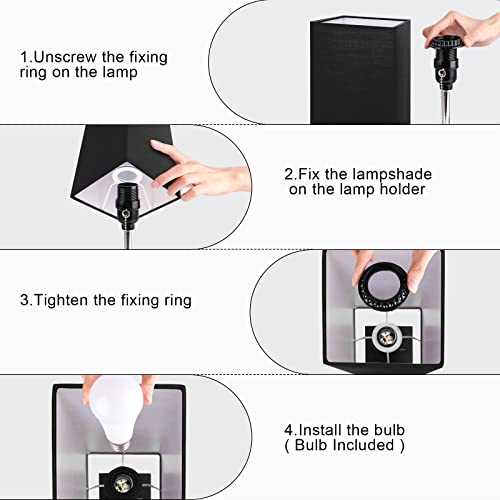 1.Unscrew the fixing ring on the lamp

2.Fix the lampshade on the lamp holder

3.Tighten the fixing ring

4.Install the bulb
( Bulb Included )