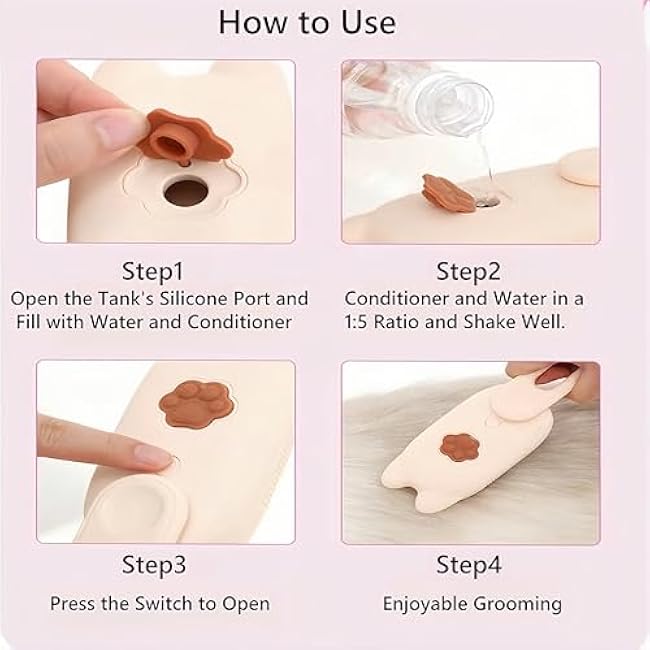 How to Use

Step1
Open the Tank's Silicone Port and Fill with Water and Conditioner

Step2
Conditioner and Water in a 1:5 Ratio and Shake Well.

Step3
Press the Switch to Open

Step4
Enjoyable Grooming