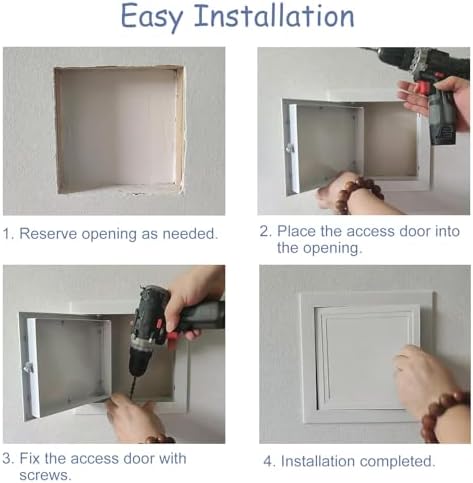 Easy Installation

1. Reserve opening as needed.

2. Place the access door into the opening.

3. Fix the access door with screws.

4. Installation completed.