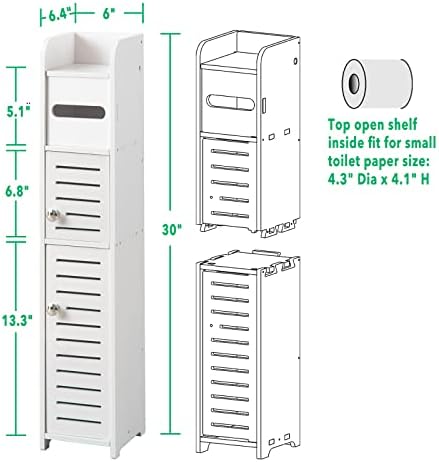 6.4" 6"

5.1"

6.8"

13.3"

30"

Top open shelf inside fit for small toilet paper size: 4.3" Dia x 4.1" H