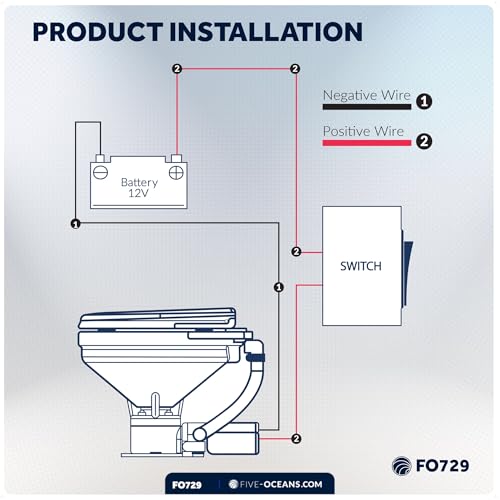 PRODUCT INSTALLATION

2 2

Negative Wire 1

Positive Wire 2

Battery 12V

1

2

SWITCH

1

2

FO729

FO729 | FIVE-OCEANS.COM