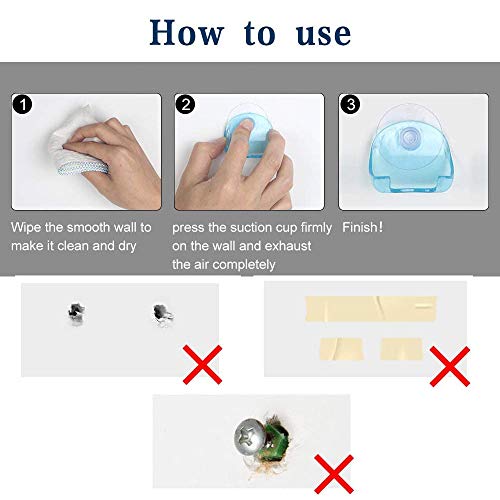 How to use

1
Wipe the smooth wall to make it clean and dry

2
press the suction cup firmly on the wall and exhaust the air completely

3
Finish!