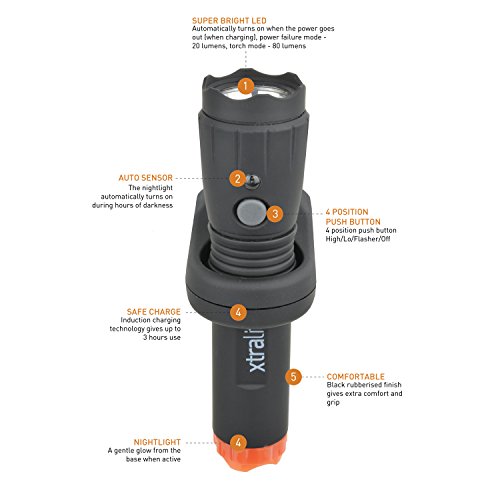 SUPER BRIGHT LED
Automatically turns on when the power goes out (when charging), power failure mode - 20 lumens, torch mode - 80 lumens

1

AUTO SENSOR
The nightlight automatically turns on during hours of darkness

2

3

4 POSITION PUSH BUTTON
4 position push button High/Lo/Flasher/Off

SAFE CHARGE
Induction charging technology gives up to 3 hours use

4

xtrali

5

COMFORTABLE
Black rubberised finish gives extra comfort and grip

NIGHTLIGHT
A gentle glow from the base when active

4