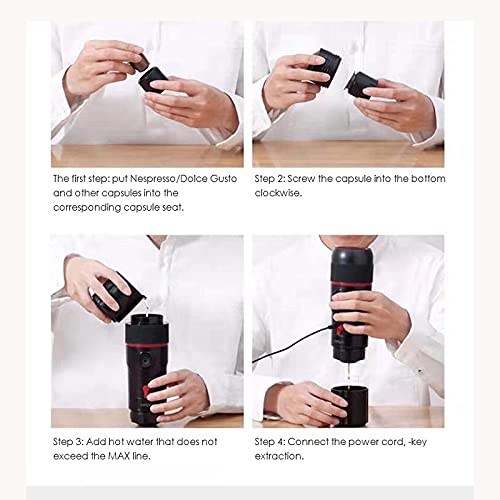 The first step: put Nespresso/Dolce Gusto and other capsules into the corresponding capsule seat.

Step 2: Screw the capsule into the bottom clockwise.

Step 3: Add hot water that does not exceed the MAX line.

Step 4: Connect the power cord, -key extraction.